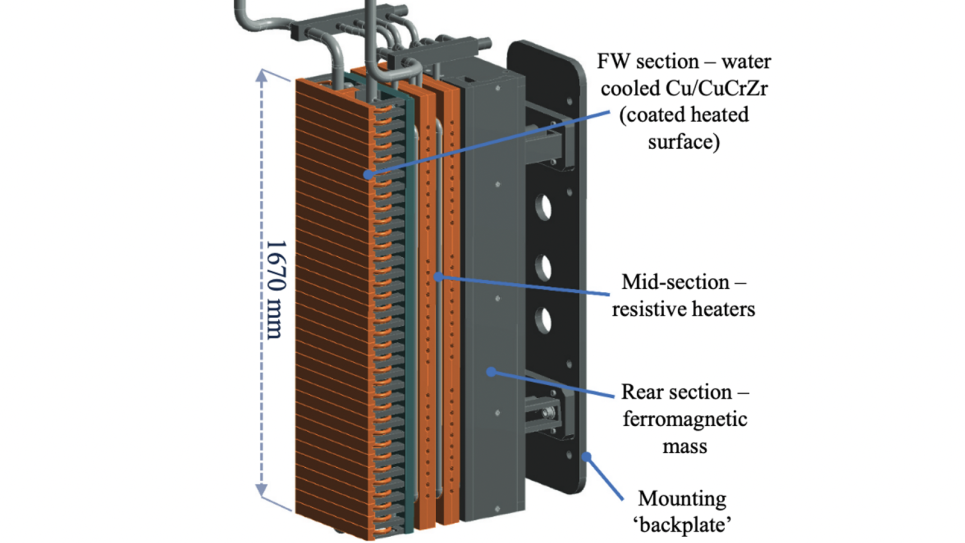 1670 mm

FW section – water cooled Cu/CuCrZr (coated heated surface)

Mid-section – resistive heaters

Rear section – ferromagnetic mass

Mounting 'backplate'